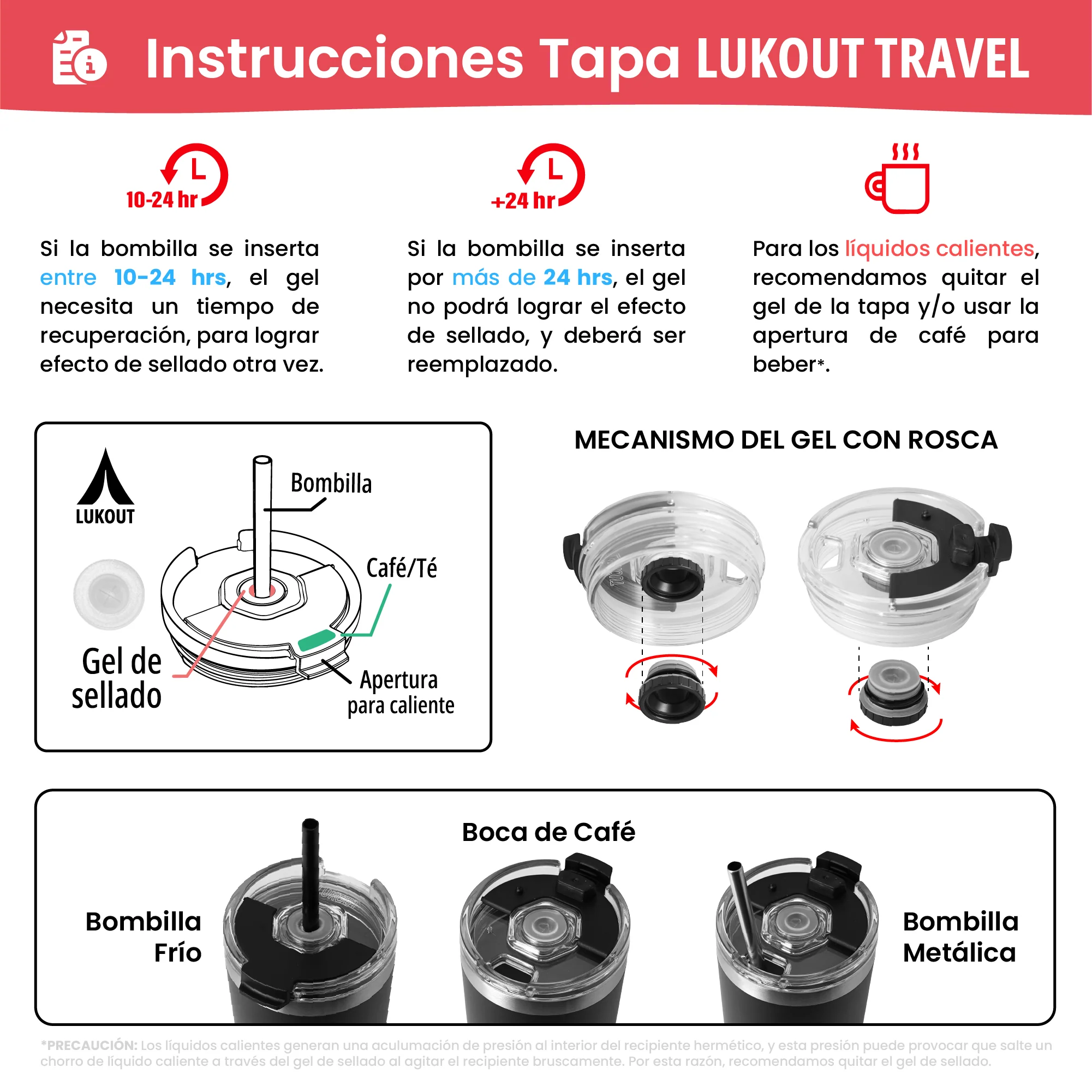 Instrucciones Tapa LUKOUT TRAVEL

10-24 hr

Si la bombilla se inserta entre 10-24 hrs, el gel necesita un tiempo de recuperación, para lograr efecto de sellado otra vez.

+24 hr

Si la bombilla se inserta por más de 24 hrs, el gel no podrá lograr el efecto de sellado, y deberá ser reemplazado.

Para los líquidos calientes, recomendamos quitar el gel de la tapa y/o usar la apertura de café para beber*.

LUKOUT

Bombilla

Café/Té

Gel de sellado

Apertura para caliente

MECANISMO DEL GEL CON ROSCA

Boca de Café

Bombilla Frío

Bombilla Metálica

*PRECAUCIÓN: Los líquidos calientes generan una aculumación de presión al interior del recipiente hermético, y esta presión puede provocar que salte un chorro de líquido caliente a través del gel de sellado al agitar el recipiente bruscamente. Por esta razón, recomendamos quitar el gel de sellado.